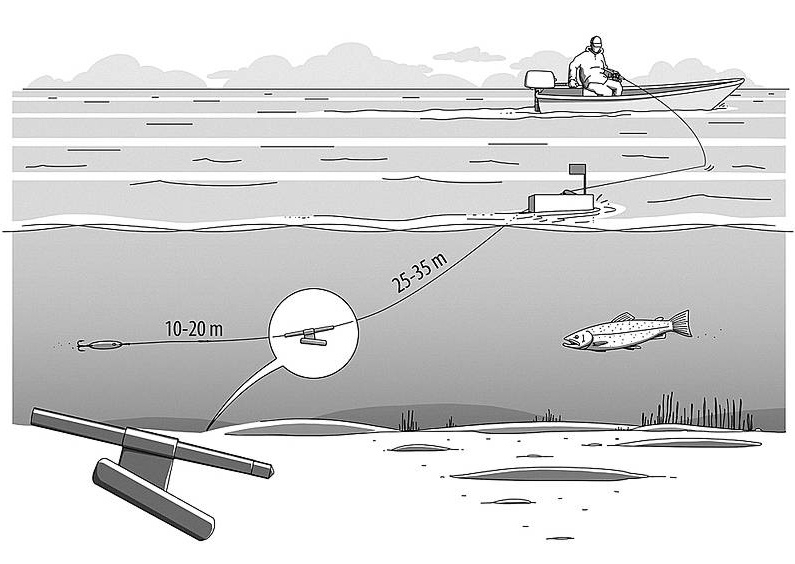 25-35 m

10-20 m