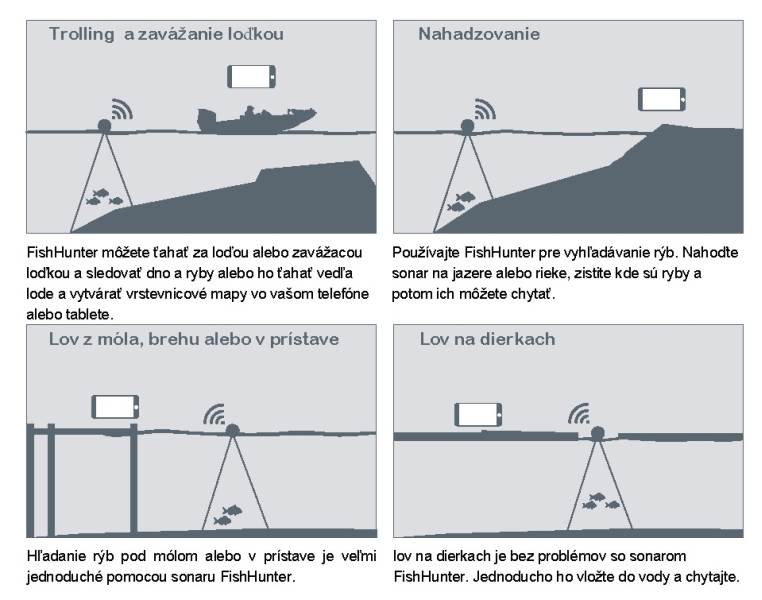 Trolling a zavážanie loďkou

FishHunter môžete ťahať za loďou alebo zavážacou loďkou a sledovať dno a ryby alebo ho ťahať vedľa lode a vytvárať vrstevnicové mapy vo vašom telefóne alebo tablete.

Nahadzovanie

Používajte FishHunter pre vyhľadávanie rýb. Nahoďte sonar na jazere alebo rieke, zistite kde sú ryby a potom ich môžete chytať.

Lov z móla, brehu alebo v prístave

Hľadanie rýb pod mólom alebo v prístave je veľmi jednoduché pomocou sonaru FishHunter.

Lov na dierkach

lov na dierkach je bez problémov so sonarom FishHunter. Jednoducho ho vložte do vody a chytajte.